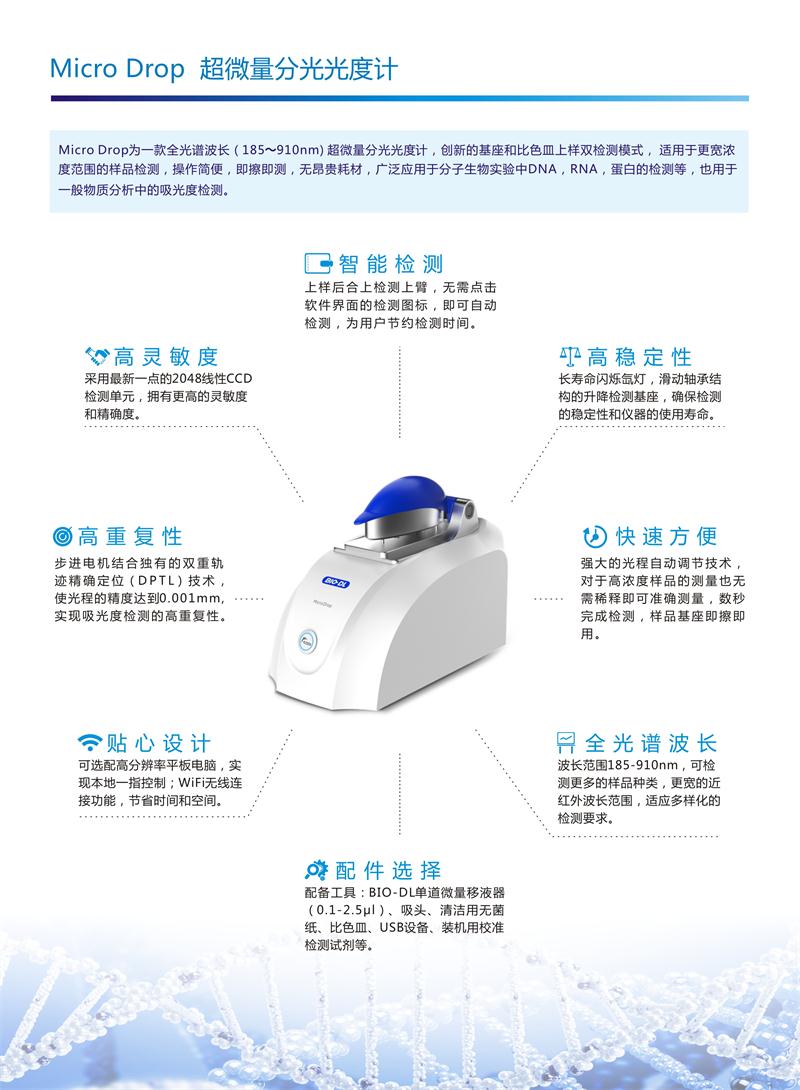 Micro Drop 超微量分光光度计

Micro Drop为一款全光谱波长（185～910nm）超微量分光光度计，创新的基座和比色皿上样双检测模式，适用于更宽浓度范围的样品检测，操作简便，即擦即测，无昂贵耗材，广泛应用于分子生物实验中DNA，RNA，蛋白的检测等，也用于一般物质分析中的吸光度检测。

智能检测
上样后合上检测上臂，无需点击软件界面的检测图标，即可自动检测，为用户节约检测时间。

高灵敏度
采用最新一点的2048线性CCD检测单元，拥有更高的灵敏度和精确度。

高稳定性
长寿命闪烁氙灯，滑动轴承结构的升降检测基座，确保检测的稳定性和仪器的使用寿命。

高重复性
步进电机结合独有的双重轨迹精确定位（DPTL）技术，使光程的精度达到0.001mm，实现吸光度检测的高重复性。

BIO-DL

MicroDrop

快速方便
强大的光程自动调节技术，对于高浓度样品的测量也无需稀释即可准确测量，数秒完成检测，样品基座即擦即用。

贴心设计
可选配高分辨率平板电脑，实现本地一指控制；WiFi无线连接功能，节省时间和空间。

全光谱波长
波长范围185-910nm，可检测更多的样品种类，更宽的近红外波长范围，适应多样化的检测要求。

配件选择
配备工具：BIO-DL单道微量移液器（0.1-2.5μl）、吸头、清洁用无菌纸、比色皿、USB设备、装机用校准检测试剂等。